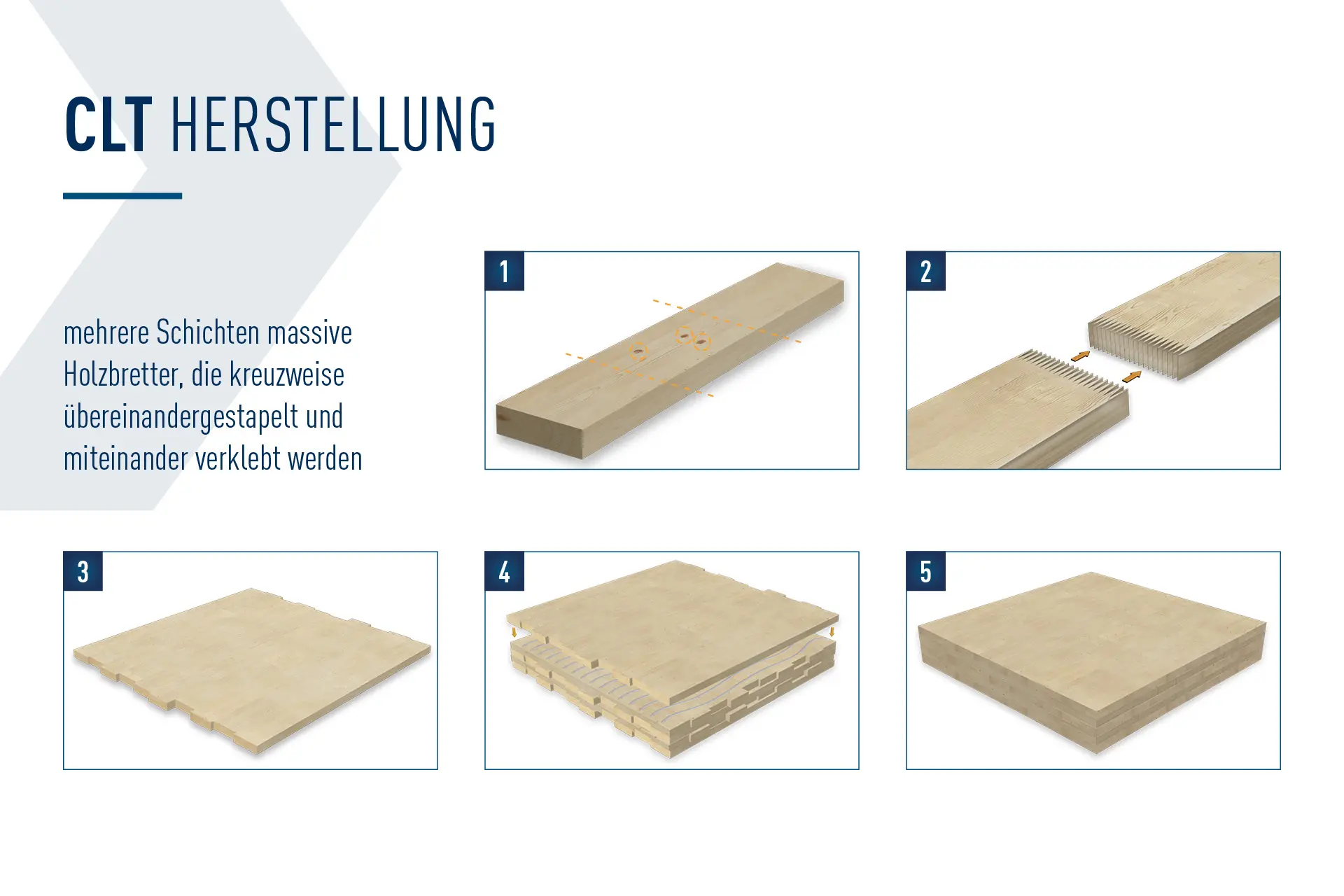 CLT HERSTELLUNG

mehrere Schichten massive Holzbretter, die kreuzweise übereinandergestapelt und miteinander verklebt werden

1

2

3

4

5